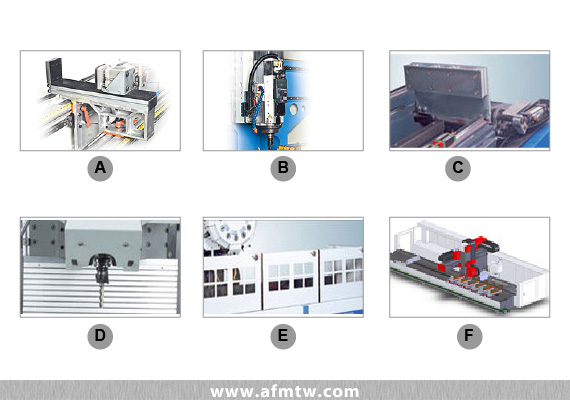 A

B

C

D

E

F

www.afmtw.com